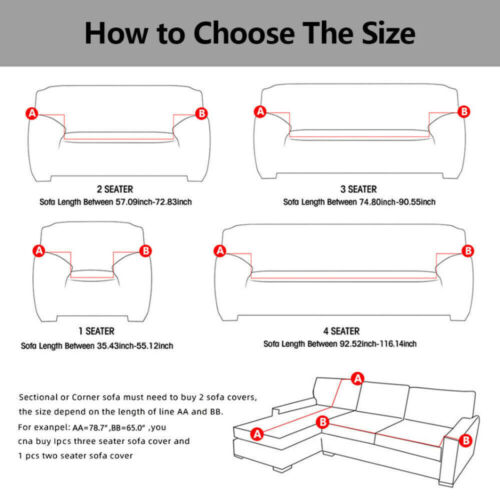 How to Choose The Size

A B
2 SEATER
Sofa Length Between 57.09inch-72.83inch

A B
3 SEATER
Sofa Length Between 74.80inch-90.55inch

A B
1 SEATER
Sofa Length Between 35.43inch-55.12inch

A B
4 SEATER
Sofa Length Between 92.52inch-116.14inch

Sectional or Corner sofa must need to buy 2 sofa covers, the size depend on the length of line AA and BB.
For exanpel: AA=78.7",BB=65.0" ,you cna buy lpcs three seater sofa cover and 1 pcs two seater sofa cover

A A B B